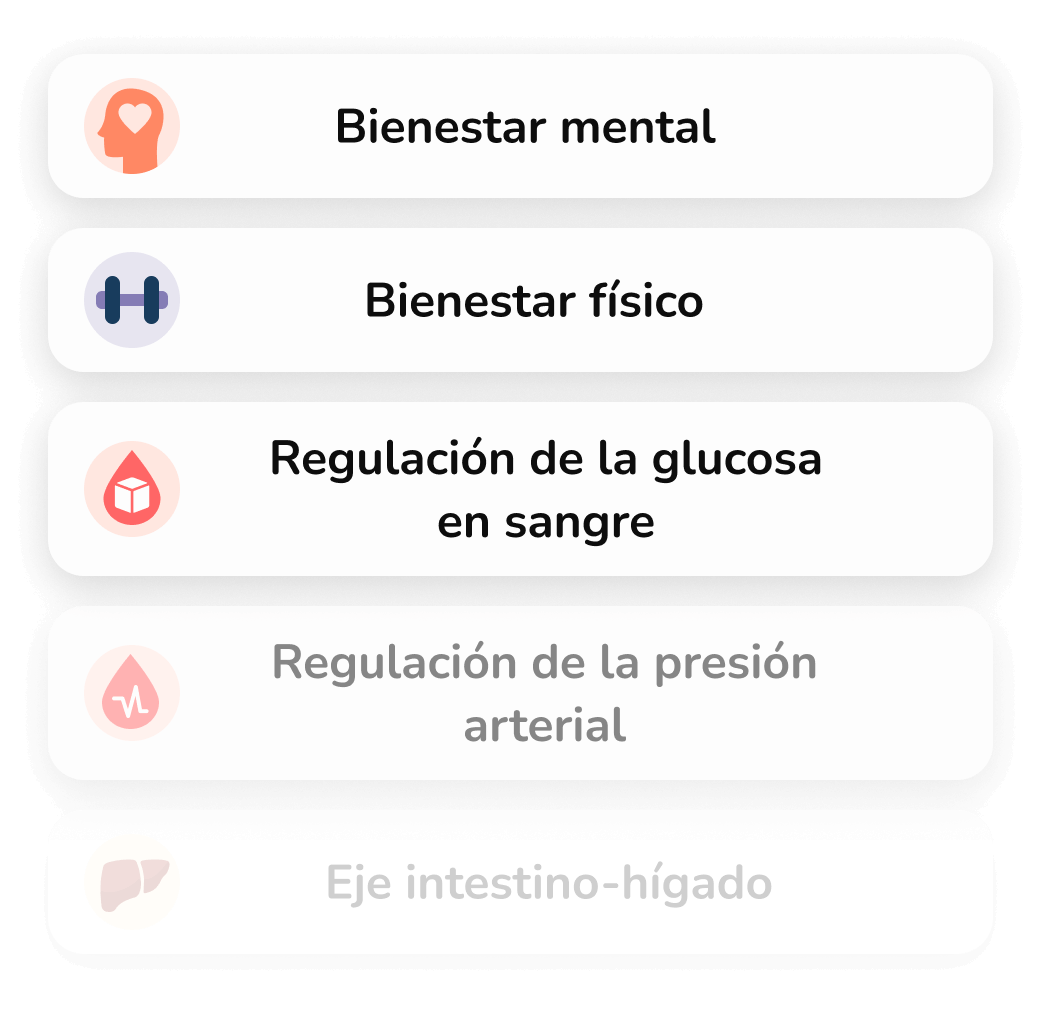 Bienestar mental

Bienestar físico

Regulación de la glucosa en sangre

Regulación de la presión arterial

Eje intestino-hígado